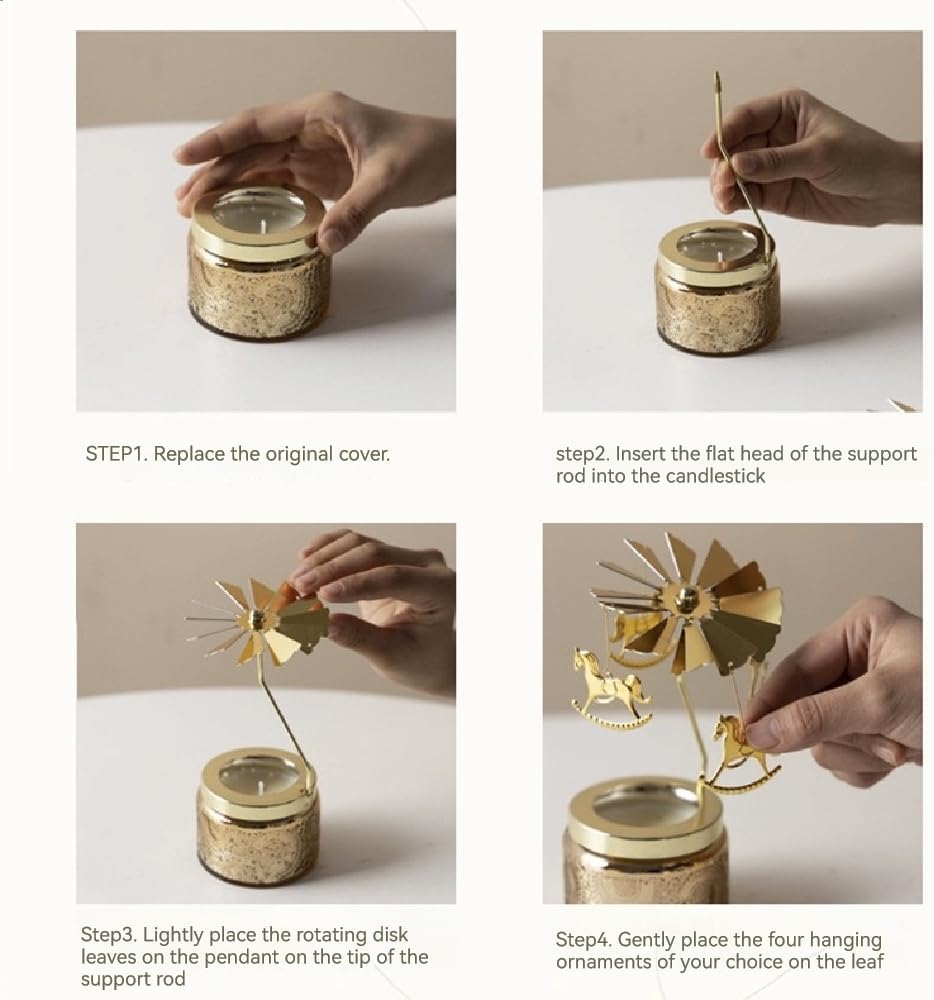 STEP1. Replace the original cover.

step2. Insert the flat head of the support rod into the candlestick

Step3. Lightly place the rotating disk leaves on the pendant on the tip of the support rod

Step4. Gently place the four hanging ornaments of your choice on the leaf