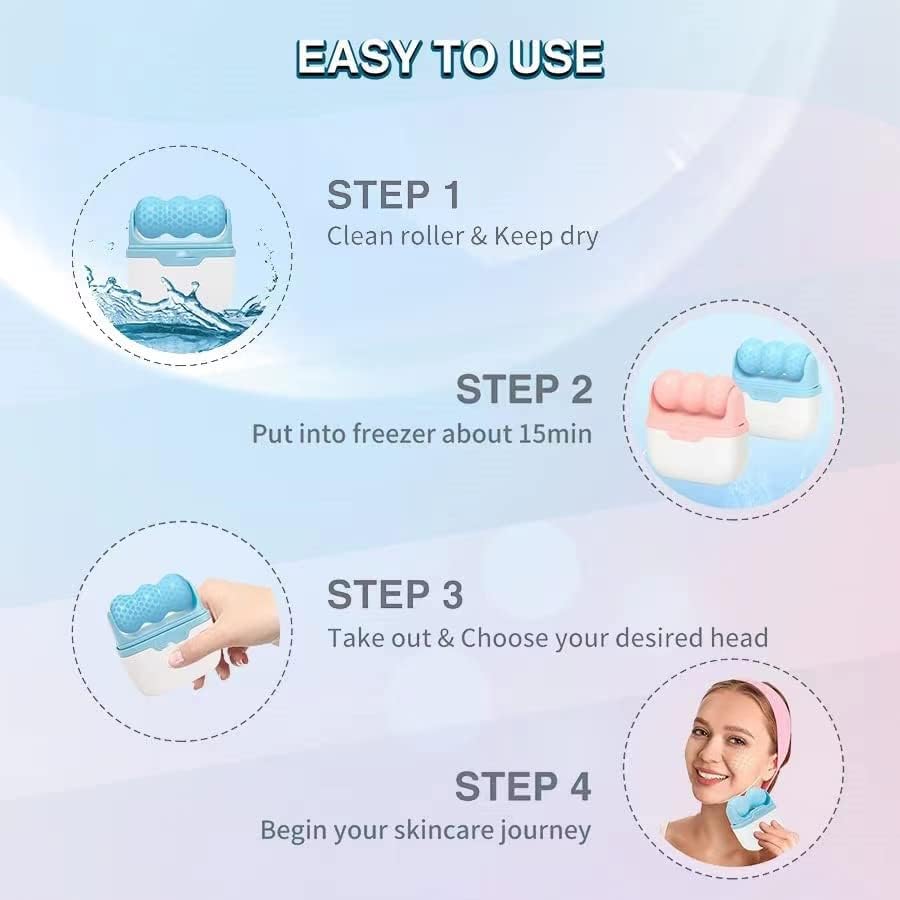 EASY TO USE

STEP 1
Clean roller & Keep dry

STEP 2
Put into freezer about 15min

STEP 3
Take out & Choose your desired head

STEP 4
Begin your skincare journey