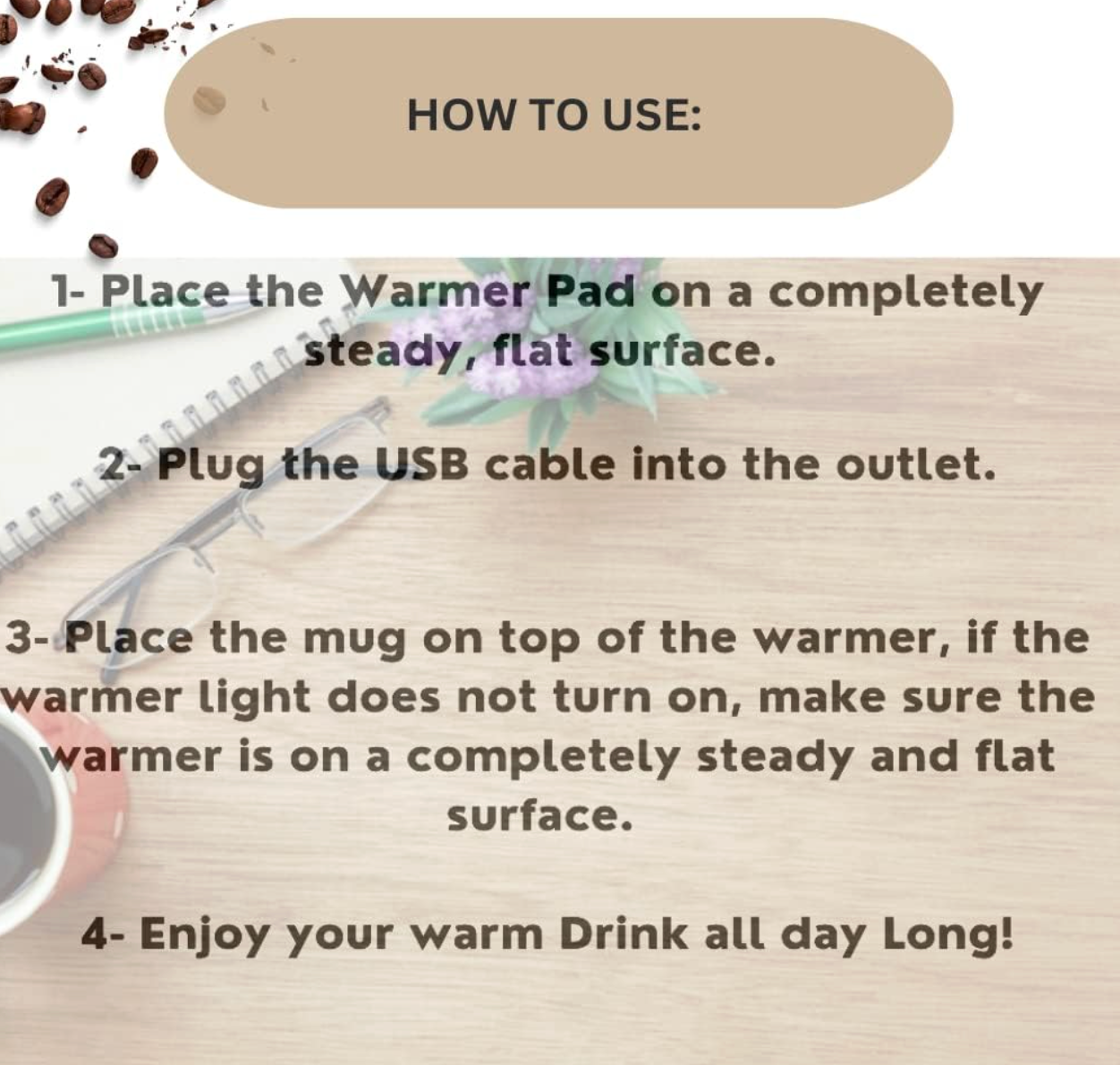 HOW TO USE:

1- Place the Warmer Pad on a completely steady, flat surface.

2- Plug the USB cable into the outlet.

3- Place the mug on top of the warmer, if the warmer light does not turn on, make sure the warmer is on a completely steady and flat surface.

4- Enjoy your warm Drink all day Long!