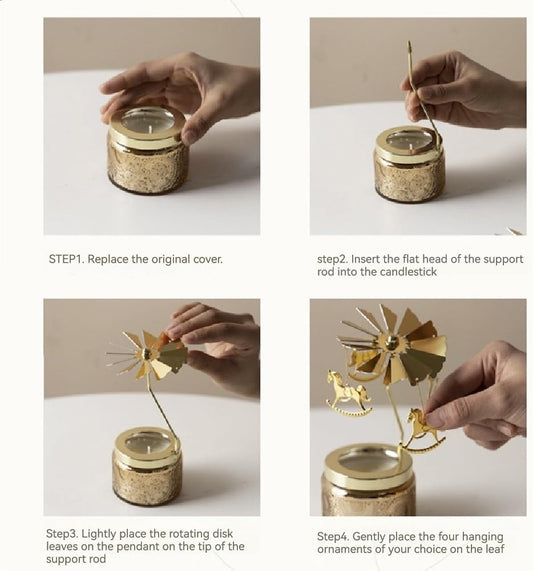 STEP1. Replace the original cover.

step2. Insert the flat head of the support rod into the candlestick

Step3. Lightly place the rotating disk leaves on the pendant on the tip of the support rod

Step4. Gently place the four hanging ornaments of your choice on the leaf